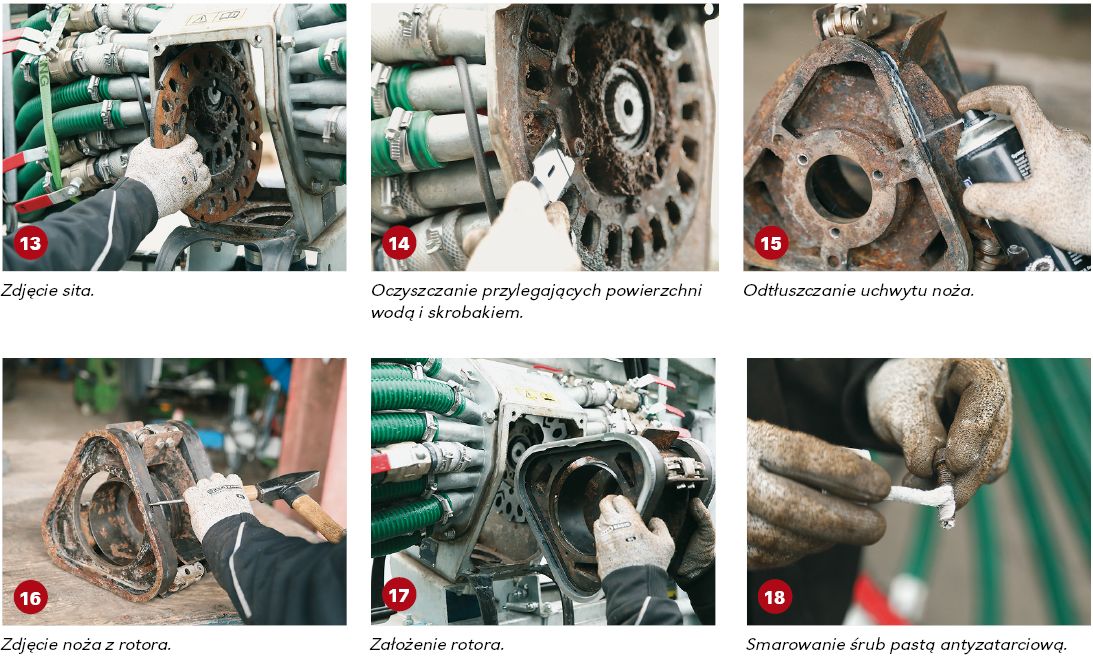 13

Zdjęcie sita.

14

Oczyszczanie przylegających powierzchni wodą i skrobakiem.

15

Odtłuszczanie uchwytu noża.

16

Zdjęcie noża z rotora.

17

Założenie rotora.

18

Smarowanie śrub pastą antyzatarciową.