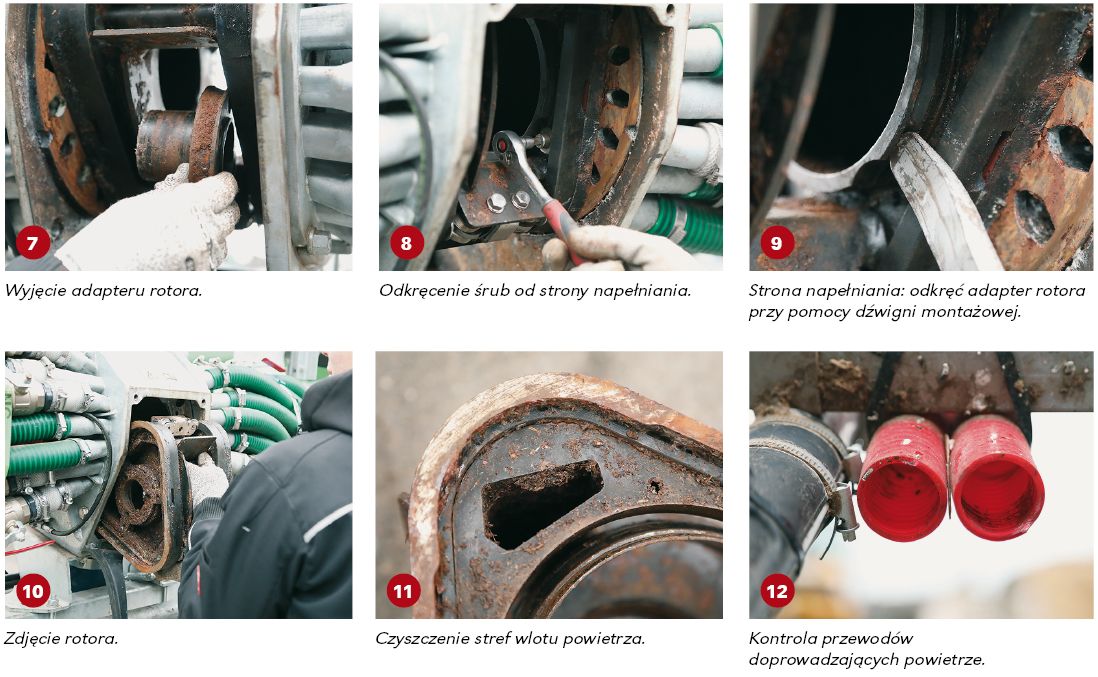 7

Wyjęcie adapteru rotora.

8

Odkręcenie śrub od strony napełniania.

9

Strona napełniania: odkręć adapter rotora przy pomocy dźwigni montażowej.

10

Zdjęcie rotora.

11

Czyszczenie stref wlotu powietrza.

12

Kontrola przewodów doprowadzających powietrze.