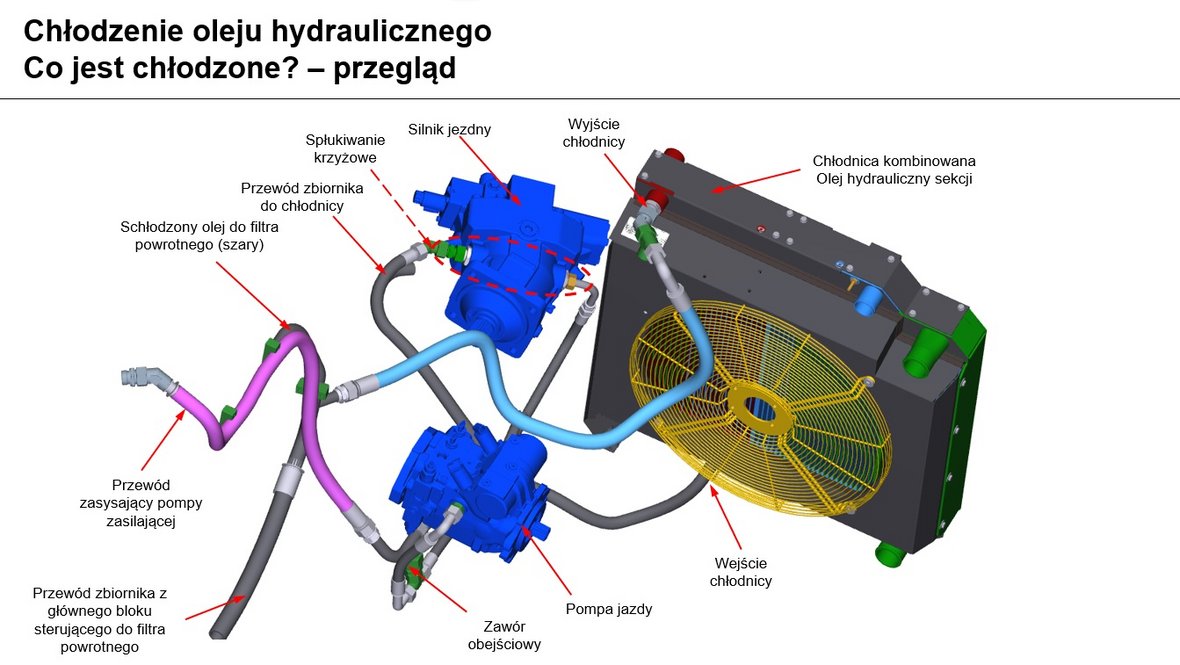 Chłodzenie oleju hydraulicznego
Co jest chłodzone? – przegląd

Spłukiwanie krzyżowe

Silnik jezdny

Wyjście chłodnicy

Chłodnica kombinowana
Olej hydrauliczny sekcji

Przewód zbiornika do chłodnicy

Schłodzony olej do filtra powrotnego (szary)

Przewód zasysający pompy zasilającej

Przewód zbiornika z głównego bloku sterującego do filtra powrotnego

Zawór obejściowy

Pompa jazdy

Wejście chłodnicy